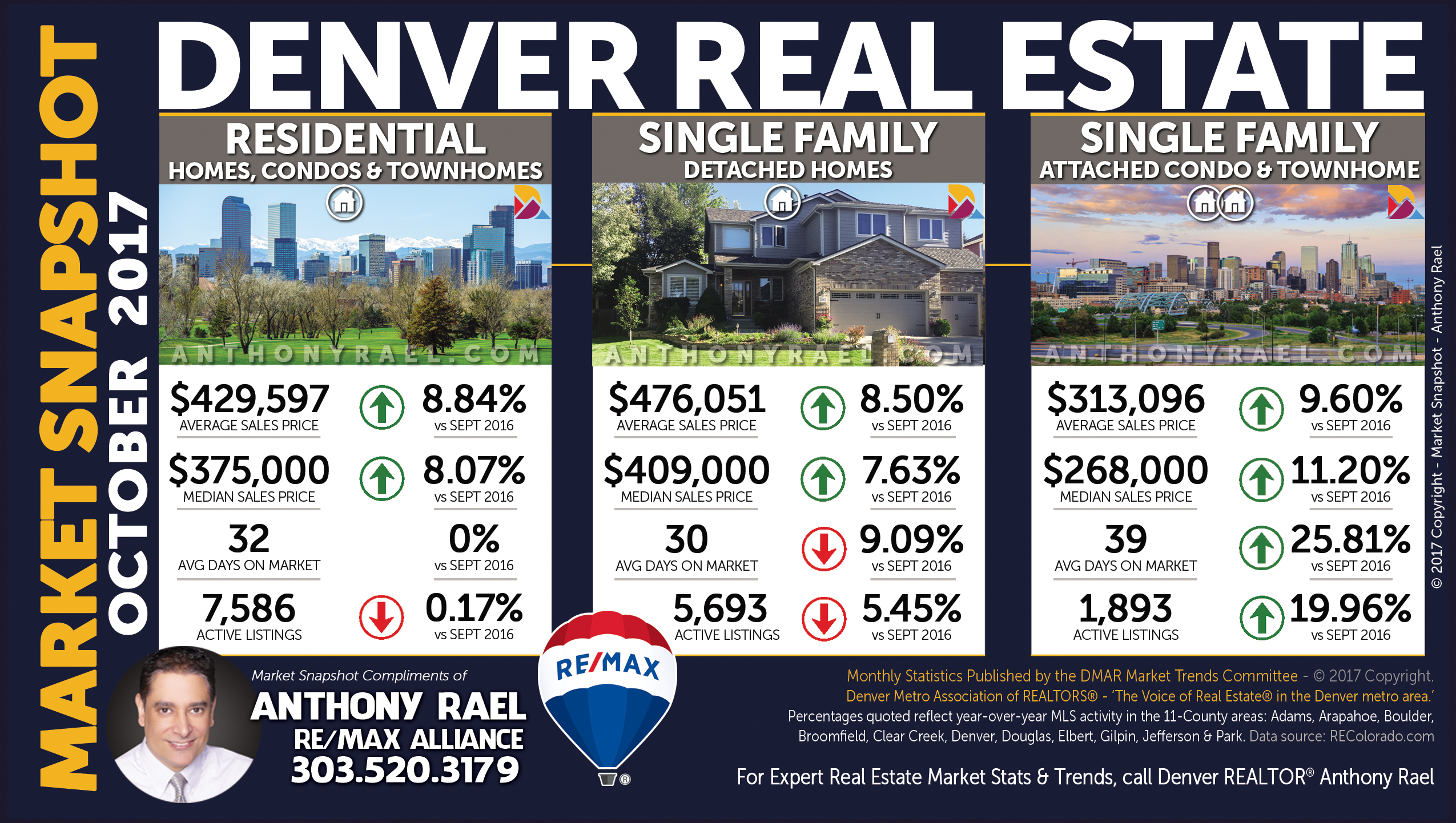 MARKET SNAPSHOT OCTOBER 2017

DENVER REAL ESTATE

RESIDENTIAL
HOMES, CONDOS & TOWNHOMES

ANTHONYRAEL.COM

$429,597
AVERAGE SALES PRICE
8.84%
vs SEPT 2016

$375,000
MEDIAN SALES PRICE
8.07%
vs SEPT 2016

32
AVG DAYS ON MARKET
0%
vs SEPT 2016

7,586
ACTIVE LISTINGS
0.17%
vs SEPT 2016

SINGLE FAMILY
DETACHED HOMES

ANTHONYRAEL.COM

$476,051
AVERAGE SALES PRICE
8.50%
vs SEPT 2016

$409,000
MEDIAN SALES PRICE
7.63%
vs SEPT 2016

30
AVG DAYS ON MARKET
9.09%
vs SEPT 2016

5,693
ACTIVE LISTINGS
5.45%
vs SEPT 2016

SINGLE FAMILY
ATTACHED CONDO & TOWNHOME

ANTHONYRAEL.COM

$313,096
AVERAGE SALES PRICE
9.60%
vs SEPT 2016

$268,000
MEDIAN SALES PRICE
11.20%
vs SEPT 2016

39
AVG DAYS ON MARKET
25.81%
vs SEPT 2016

1,893
ACTIVE LISTINGS
19.96%
vs SEPT 2016

© 2017 Copyright - Market Snapshot - Anthony Rael

Market Snapshot Compliments of
ANTHONY RAEL
RE/MAX ALLIANCE
303.520.3179

RE/MAX ®

Monthly Statistics Published by the DMAR Market Trends Committee - © 2017 Copyright. Denver Metro Association of REALTORS® - 'The Voice of Real Estate® in the Denver metro area.' Percentages quoted reflect year-over-year MLS activity in the 11-County areas: Adams, Arapahoe, Boulder, Broomfield, Clear Creek, Denver, Douglas, Elbert, Gilpin, Jefferson & Park. Data source: REColorado.com

For Expert Real Estate Market Stats & Trends, call Denver REALTOR® Anthony Rael